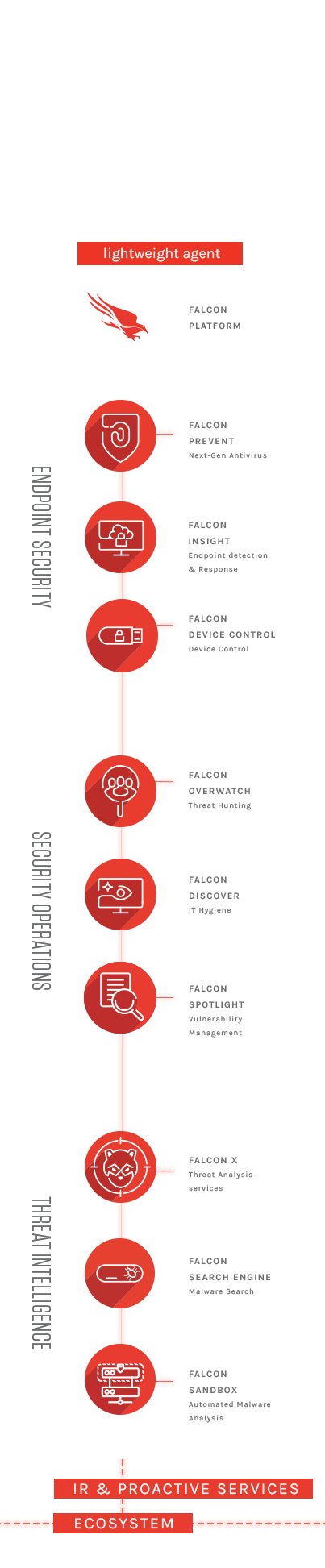 lightweight agent

FALCON PLATFORM

ENDPOINT SECURITY

FALCON PREVENT
Next-Gen Antivirus

FALCON INSIGHT
Endpoint detection & Response

FALCON DEVICE CONTROL
Device Control

SECURITY OPERATIONS

FALCON OVERWATCH
Threat Hunting

FALCON DISCOVER
IT Hygiene

FALCON SPOTLIGHT
Vulnerability Management

THREAT INTELLIGENCE

FALCON X
Threat Analysis services

FALCON SEARCH ENGINE
Malware Search

FALCON SANDBOX
Automated Malware Analysis

IR & PROACTIVE SERVICES

ECOSYSTEM